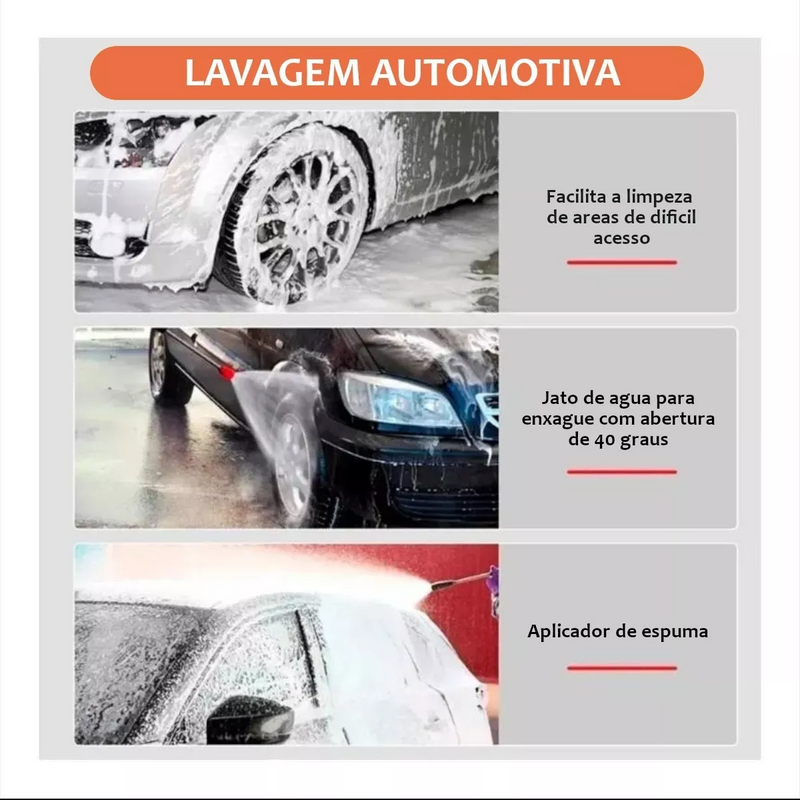 LAVAGEM AUTOMOTIVA

Facilita a limpeza de areas de dificil acesso

Jato de agua para enxague com abertura de 40 graus

Aplicador de espuma